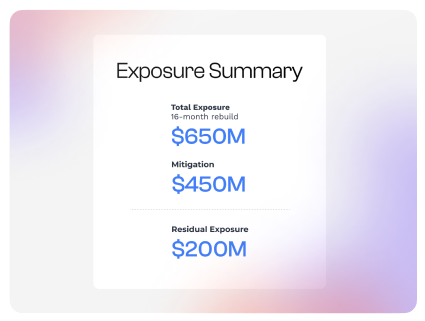 Exposure Summary

Total Exposure
16-month rebuild
$650M

Mitigation
$450M

Residual Exposure
$200M